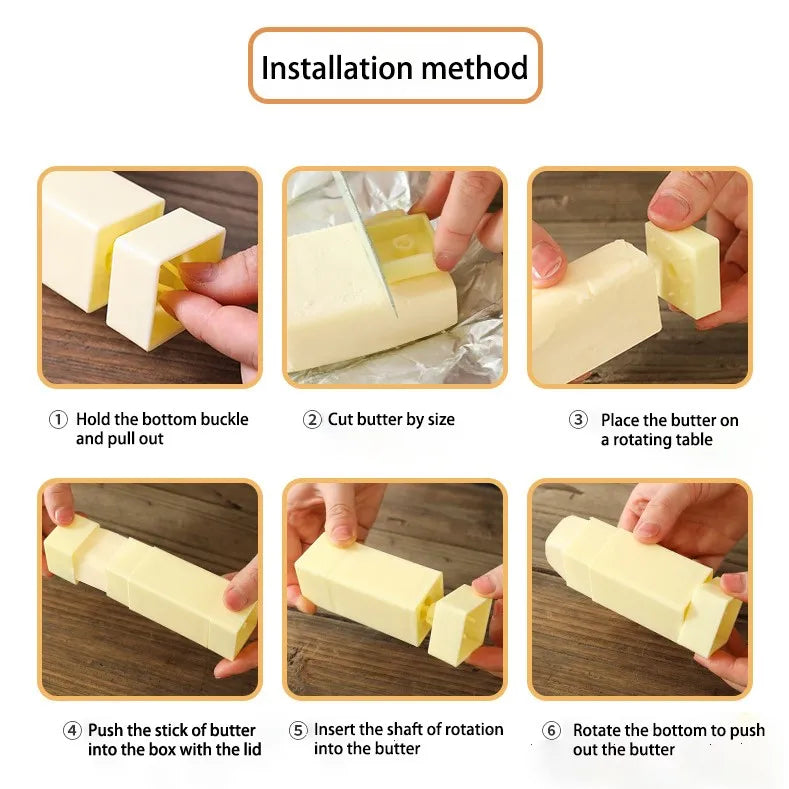 Installation method

① Hold the bottom buckle and pull out

② Cut butter by size

③ Place the butter on a rotating table

④ Push the stick of butter into the box with the lid

⑤ Insert the shaft of rotation into the butter

⑥ Rotate the bottom to push out the butter